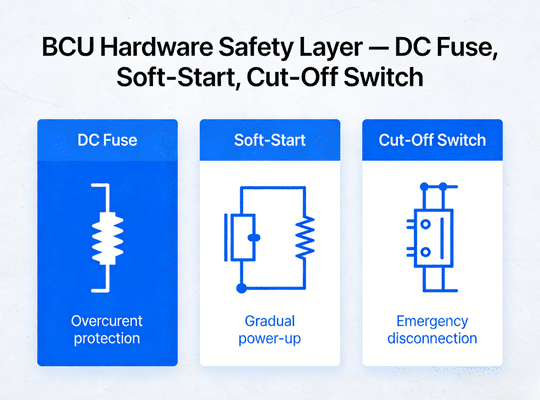 BCU Hardware Safety Layer — DC Fuse, Soft-Start, Cut-Off Switch

DC Fuse

Overcurent protection

Soft-Start

Gradual power-up

Cut-Off Switch

Emergency disconnection